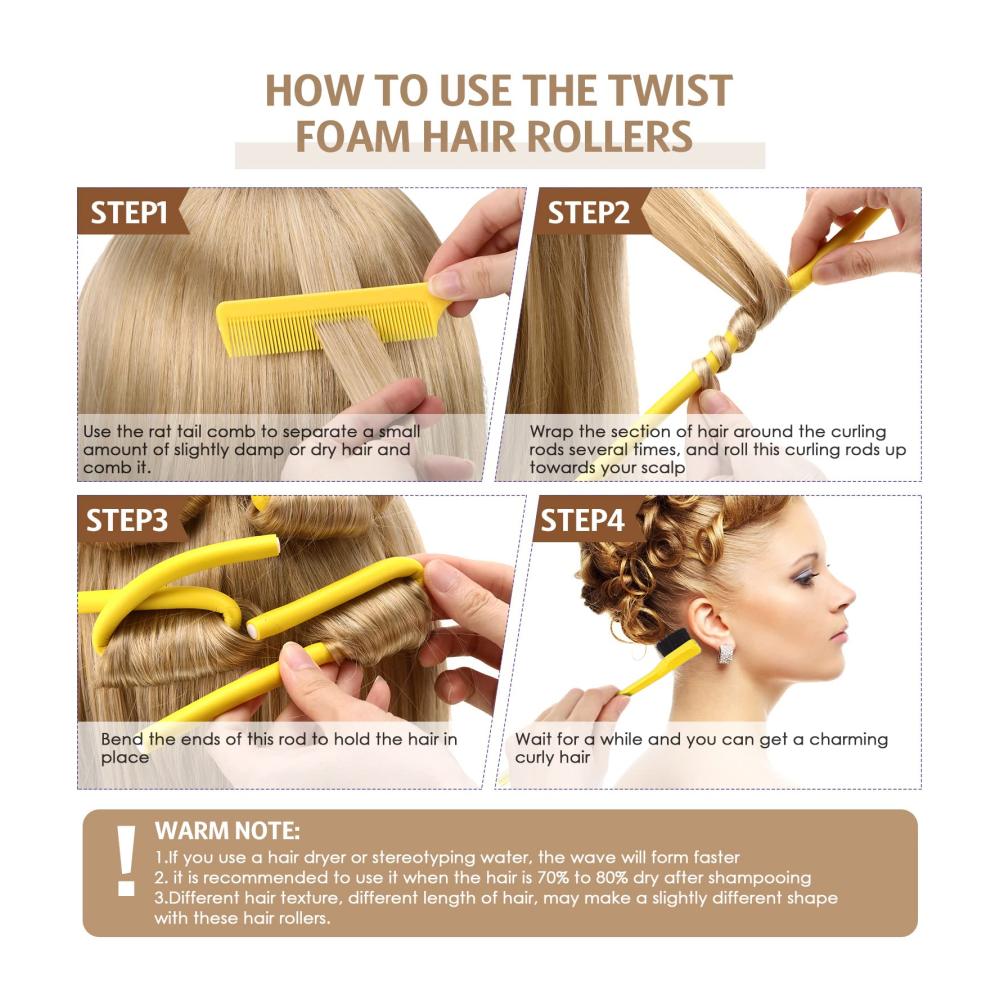 HOW TO USE THE TWIST FOAM HAIR ROLLERS

STEP1

Use the rat tail comb to separate a small amount of slightly damp or dry hair and comb it.

STEP2

Wrap the section of hair around the curling rods several times, and roll this curling rods up towards your scalp

STEP3

Bend the ends of this rod to hold the hair in place

STEP4

Wait for a while and you can get a charming curly hair

!

WARM NOTE:

1.If you use a hair dryer or stereotyping water, the wave will form faster
2. it is recommended to use it when the hair is 70% to 80% dry after shampooing
3.Different hair texture, different length of hair, may make a slightly different shape with these hair rollers.