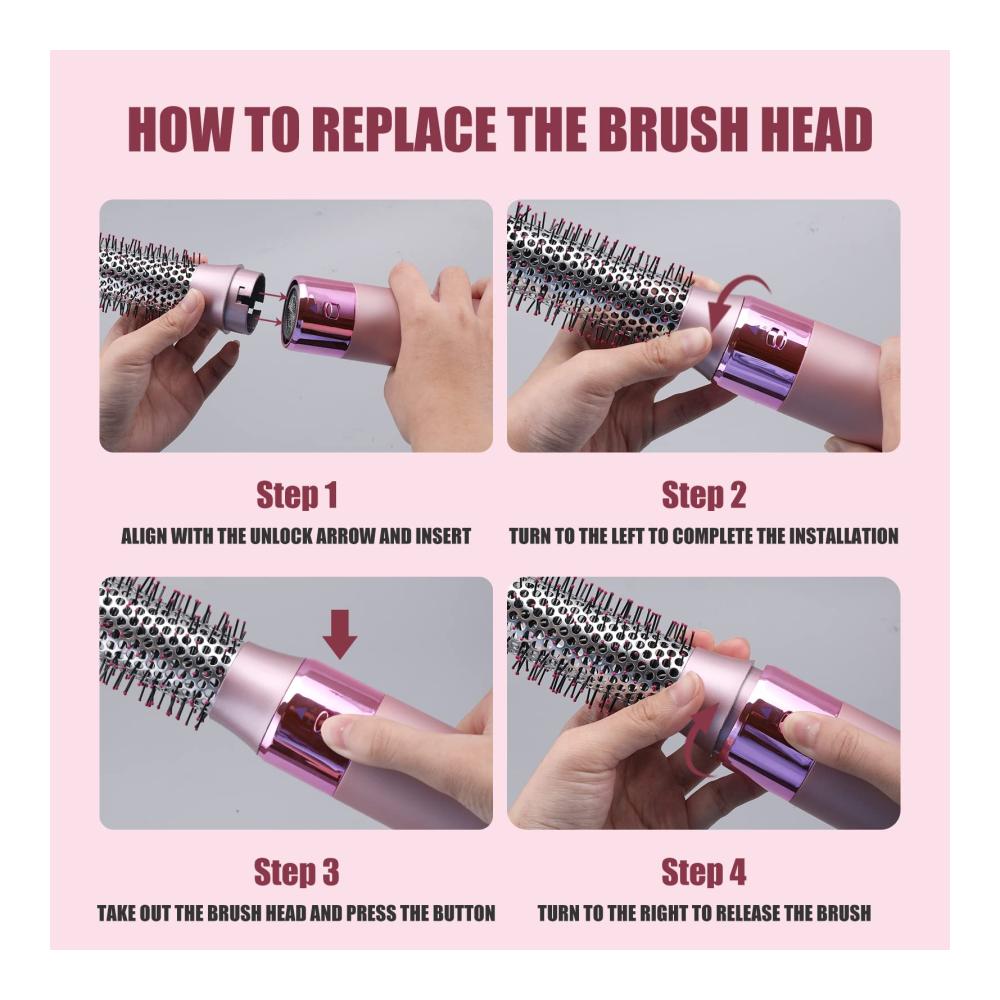 HOW TO REPLACE THE BRUSH HEAD

Step 1
ALIGN WITH THE UNLOCK ARROW AND INSERT

Step 2
TURN TO THE LEFT TO COMPLETE THE INSTALLATION

Step 3
TAKE OUT THE BRUSH HEAD AND PRESS THE BUTTON

Step 4
TURN TO THE RIGHT TO RELEASE THE BRUSH