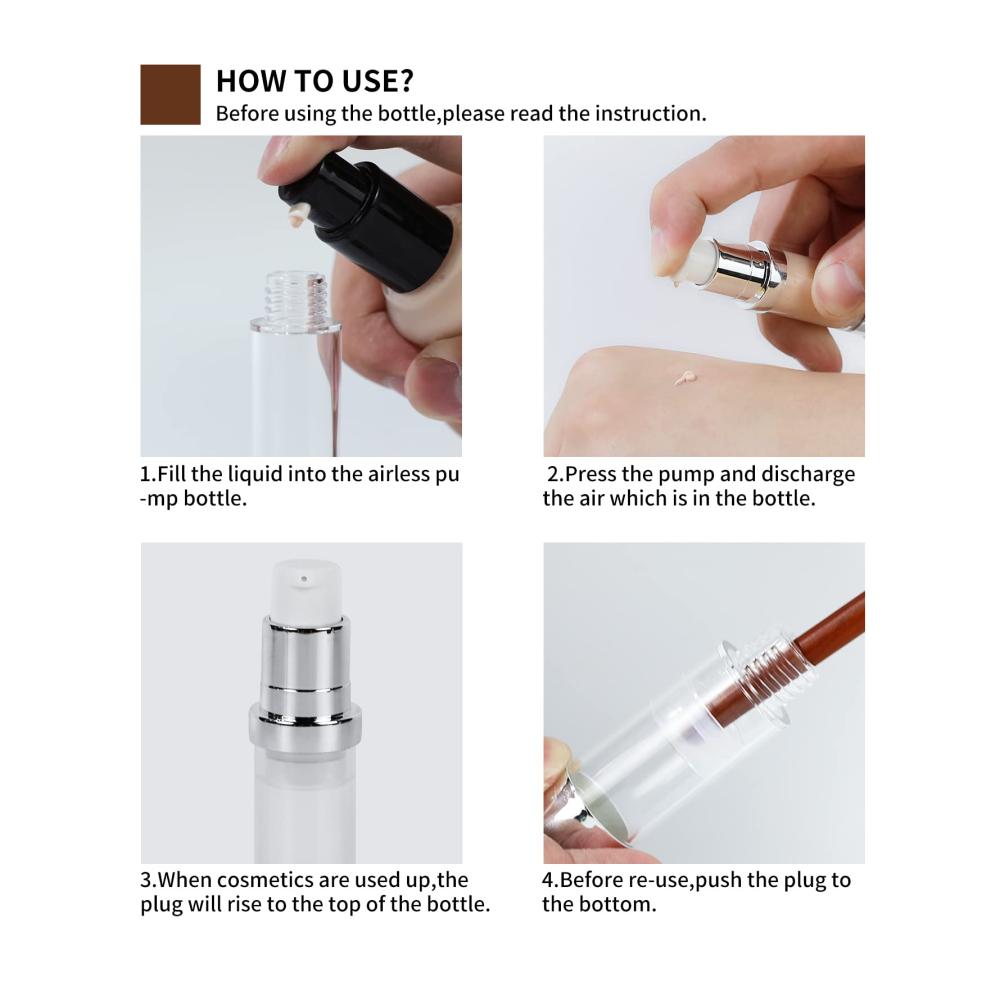 HOW TO USE?
Before using the bottle,please read the instruction.

1.Fill the liquid into the airless pu -mp bottle.

2.Press the pump and discharge the air which is in the bottle.

3.When cosmetics are used up,the plug will rise to the top of the bottle.

4.Before re-use,push the plug to the bottom.