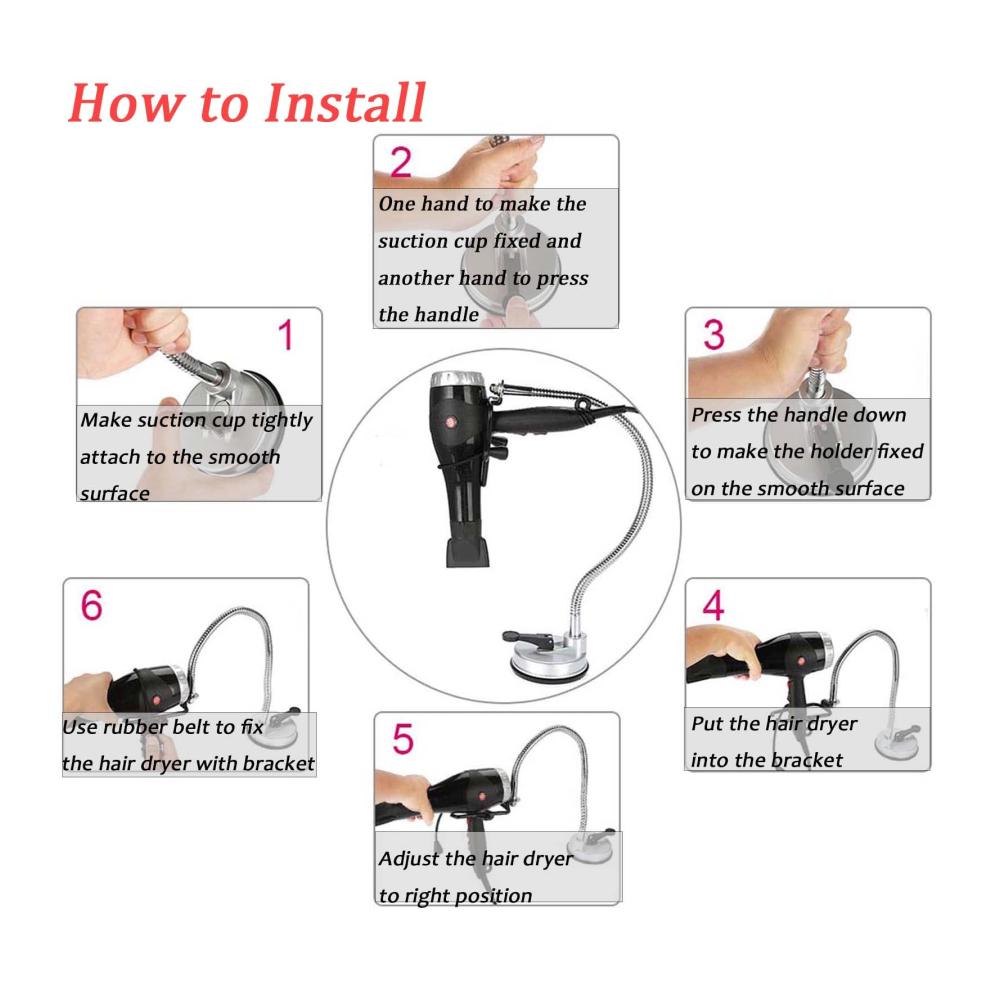 How to Install

1
Make suction cup tightly attach to the smooth surface

2
One hand to make the suction cup fixed and another hand to press the handle

3
Press the handle down to make the holder fixed on the smooth surface

4
Put the hair dryer into the bracket

5
Adjust the hair dryer to right position

6
Use rubber belt to fix the hair dryer with bracket